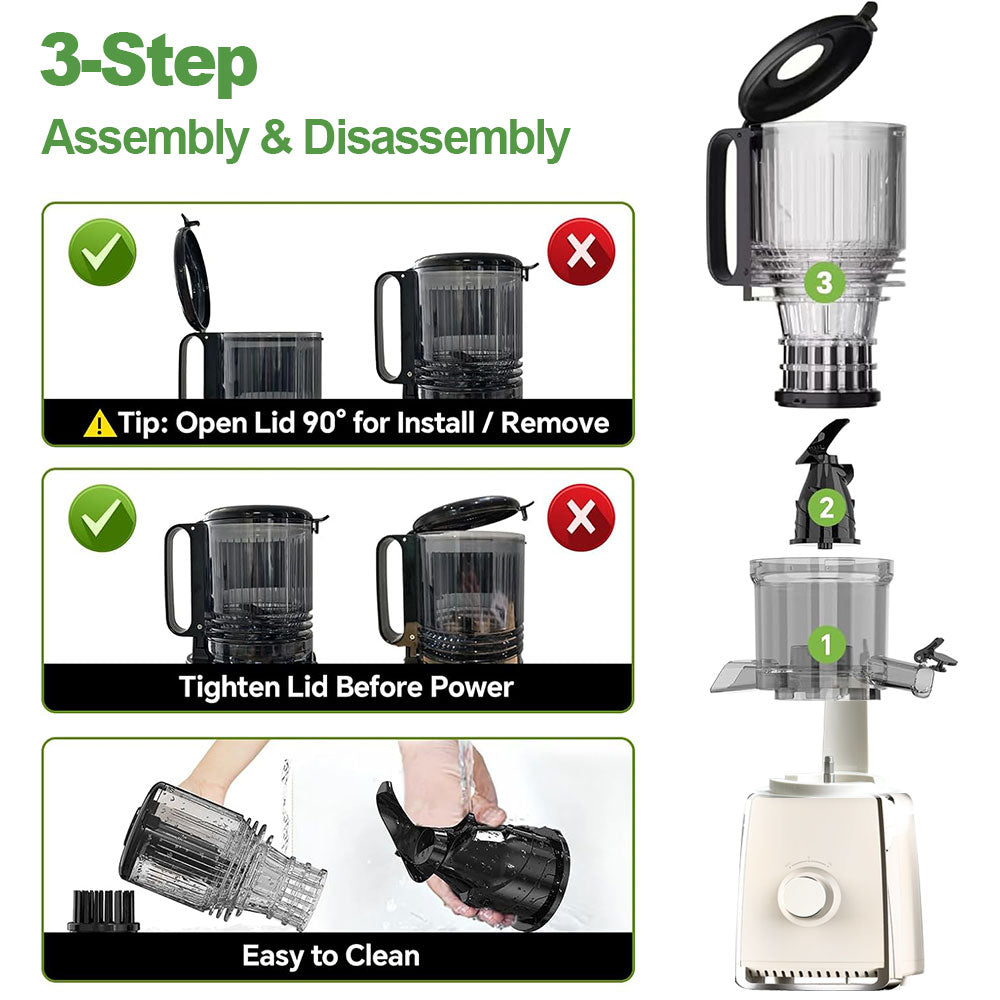 3-Step
Assembly & Disassembly

Tip: Open Lid 90° for Install / Remove

Tighten Lid Before Power

Easy to Clean

3

2

1