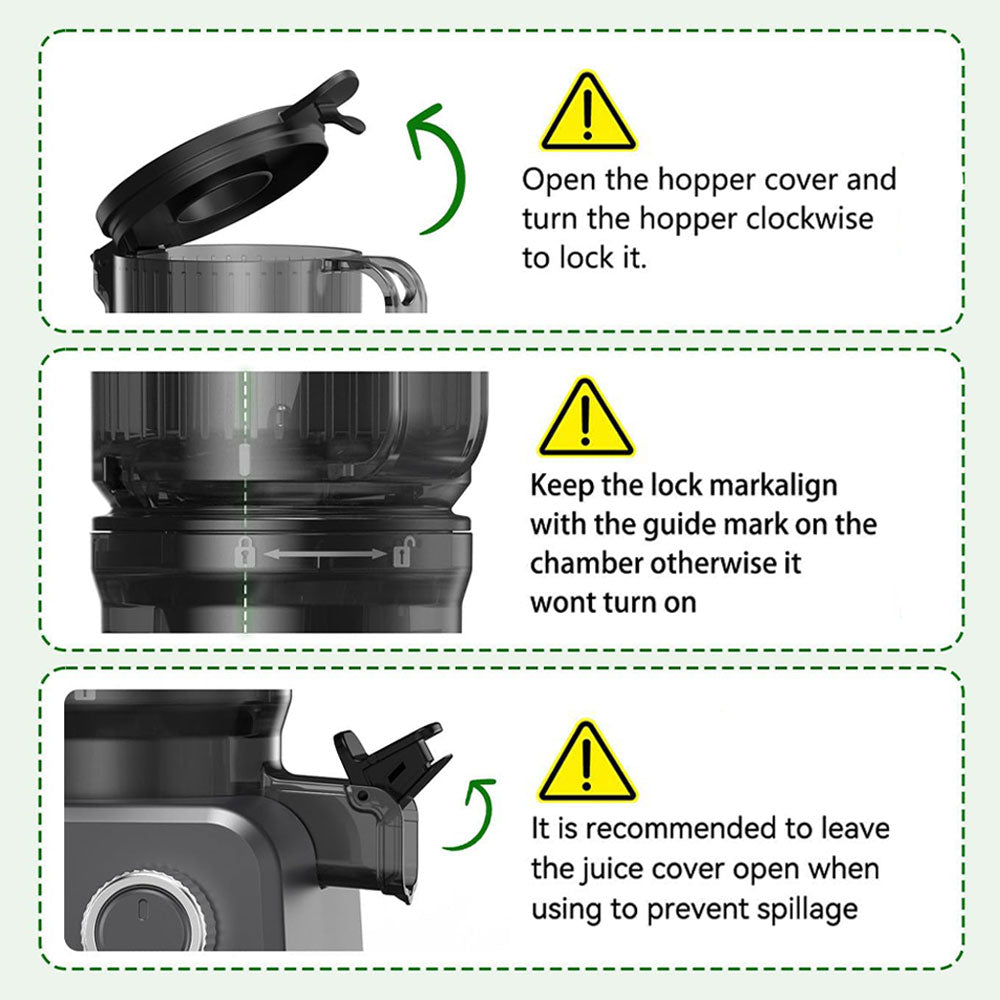 Open the hopper cover and turn the hopper clockwise to lock it.

Keep the lock markalign with the guide mark on the chamber otherwise it wont turn on

It is recommended to leave the juice cover open when using to prevent spillage